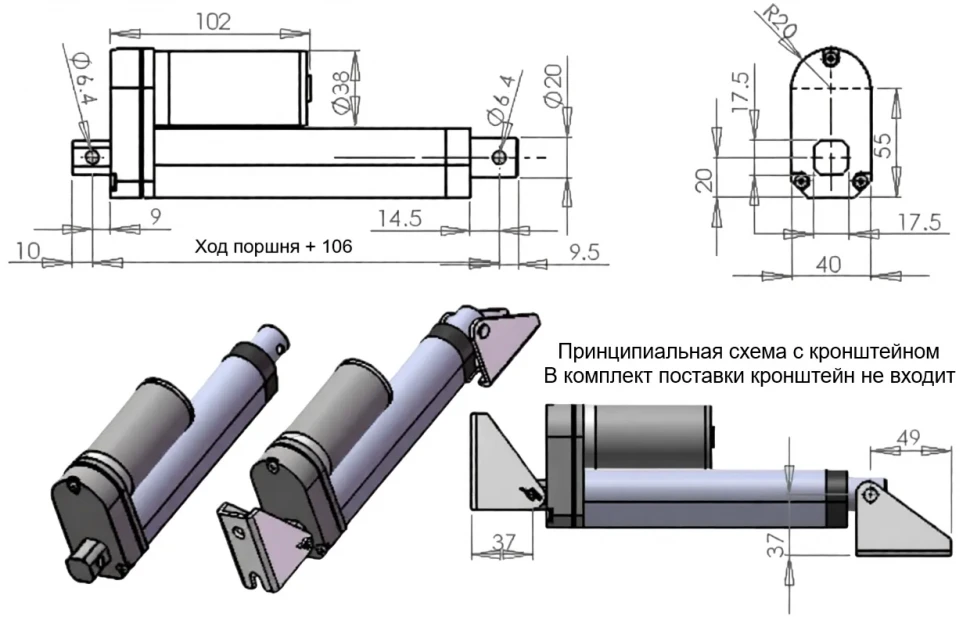 102

Φ6.4

Ø38

Ø6.4

Ø20

9

14.5

10

Ход поршня + 106

9.5

R20

17.5

55

20

17.5

40

Принципиальная схема с кронштейном
В комплект поставки кронштейн не входит

49

37

37